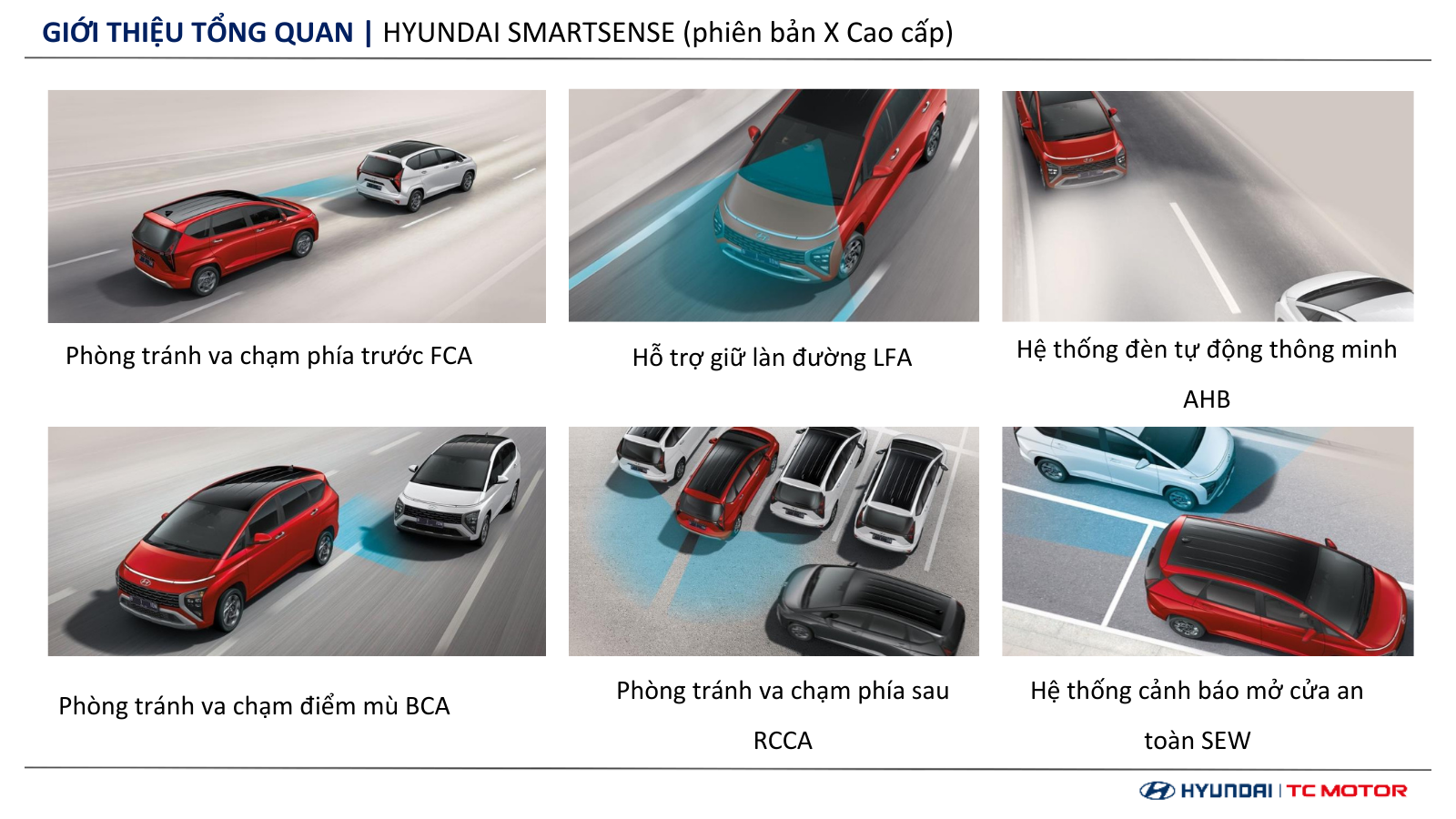 GIỚI THIỆU TỔNG QUAN | HYUNDAI SMARTSENSE (phiên bản X Cao cấp)

Phòng tránh va chạm phía trước FCA

Hỗ trợ giữ làn đường LFA

Hệ thống đèn tự động thông minh AHB

Phòng tránh va chạm điểm mù BCA

Phòng tránh va chạm phía sau RCCA

Hệ thống cảnh báo mở cửa an toàn SEW

HYUNDAI | TC MOTOR